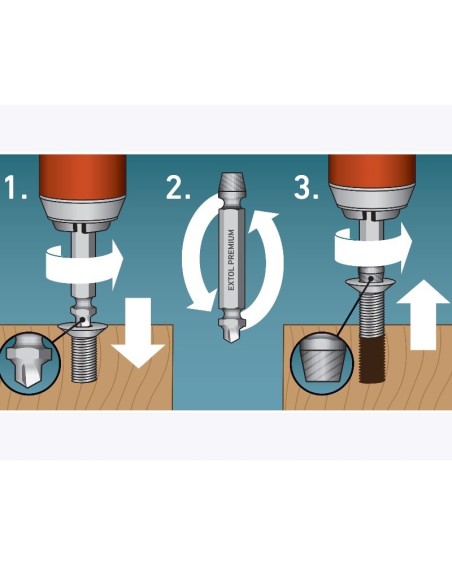 1.

2.

EXTOL PREMIUM

3.