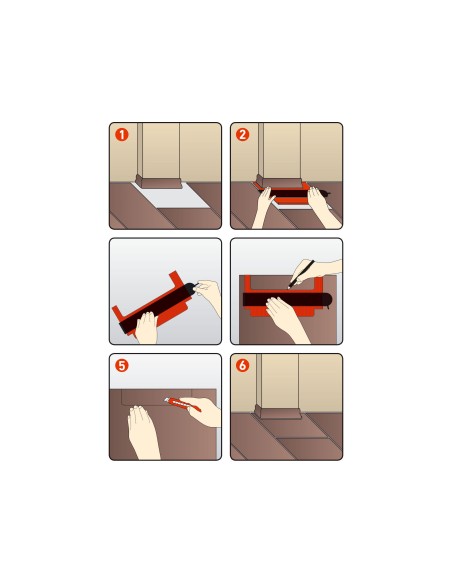 1

2

5

6