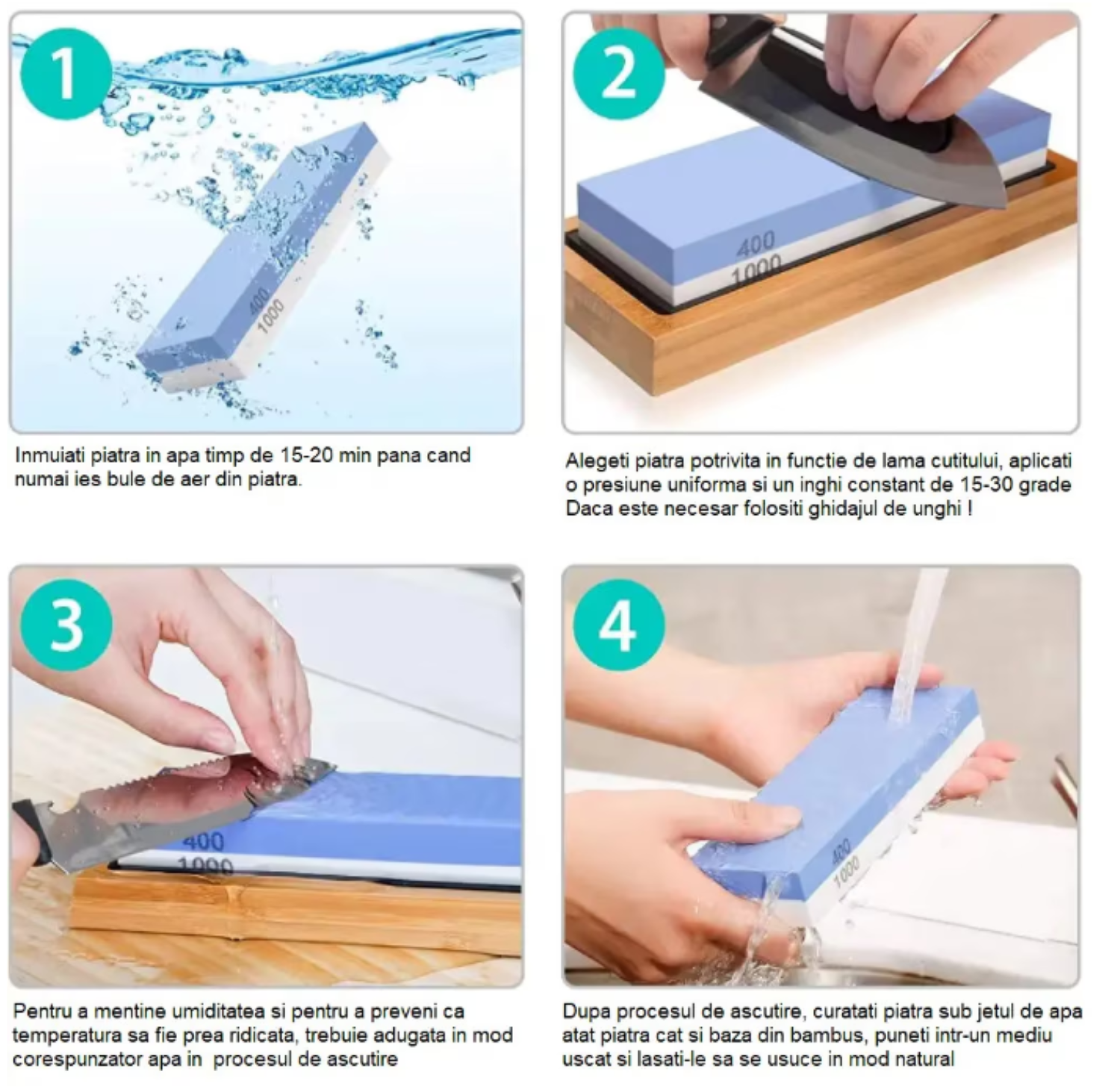 1

400
1000

Inmuiati piatra in apa timp de 15-20 min pana cand numai ies bule de aer din piatra.

2

400
1000

Alegeti piatra potrivita in functie de lama cutitului, aplicati o presiune uniforma si un inghi constant de 15-30 grade Daca este necesar folositi ghidajul de unghi !

3

400
1000

Pentru a mentine umiditatea si pentru a preveni ca temperatura sa fie prea ridicata, trebuie adugata in mod corespunzator apa in procesul de ascutire

4

400
1000

Dupa procesul de ascutire, curatati piatra sub jetul de apa atat piatra cat si baza din bambus, puneti intr-un mediu uscat si lasati-le sa se usuce in mod natural